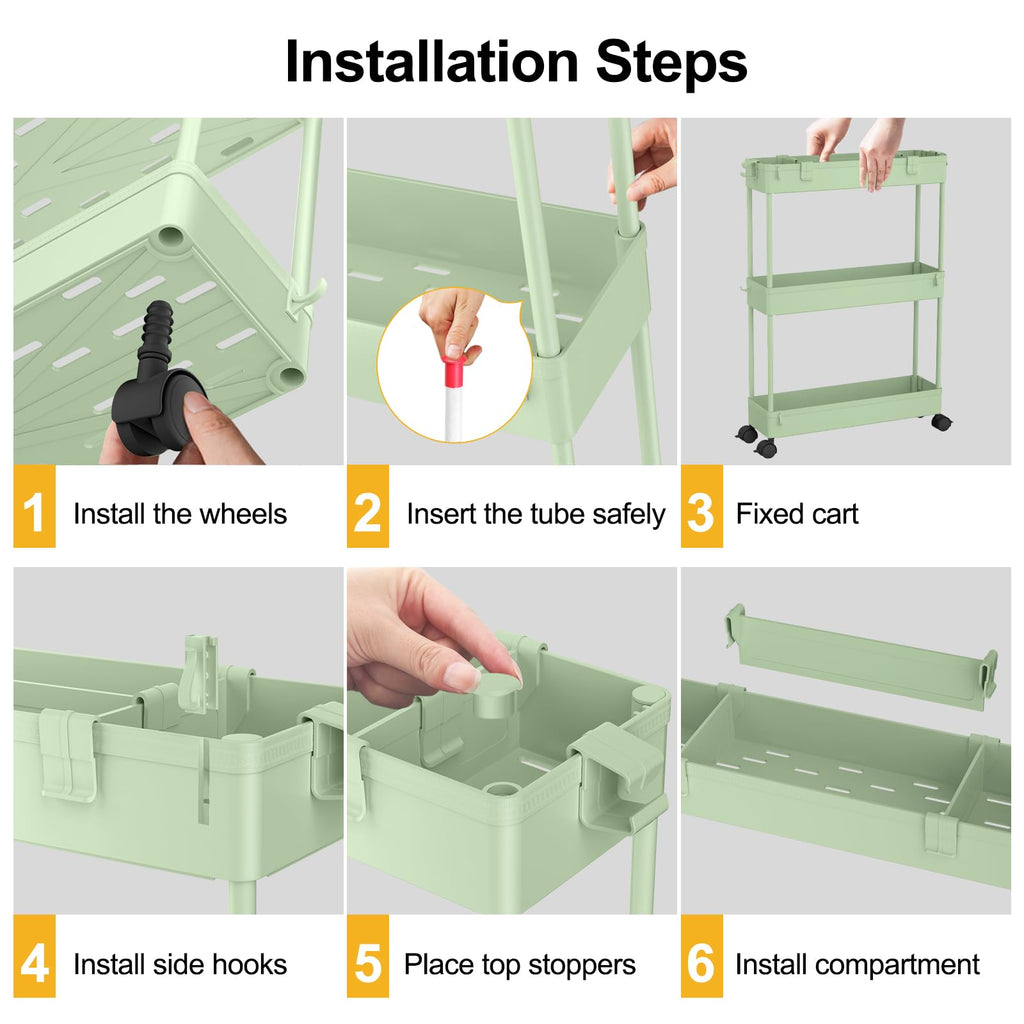 Installation Steps

1 Install the wheels

2 Insert the tube safely

3 Fixed cart

4 Install side hooks

5 Place top stoppers

6 Install compartment