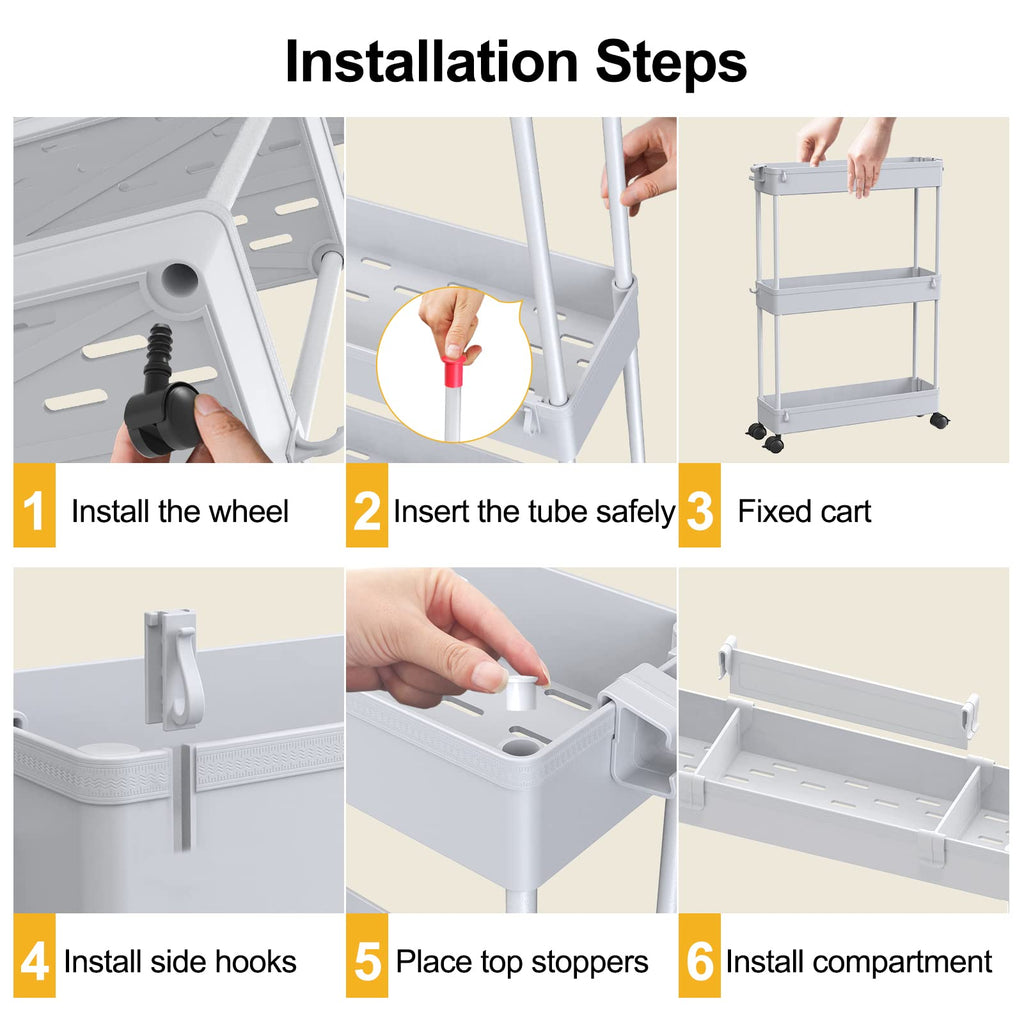 Installation Steps

1 Install the wheel

2 Insert the tube safely

3 Fixed cart

4 Install side hooks

5 Place top stoppers

6 Install compartment