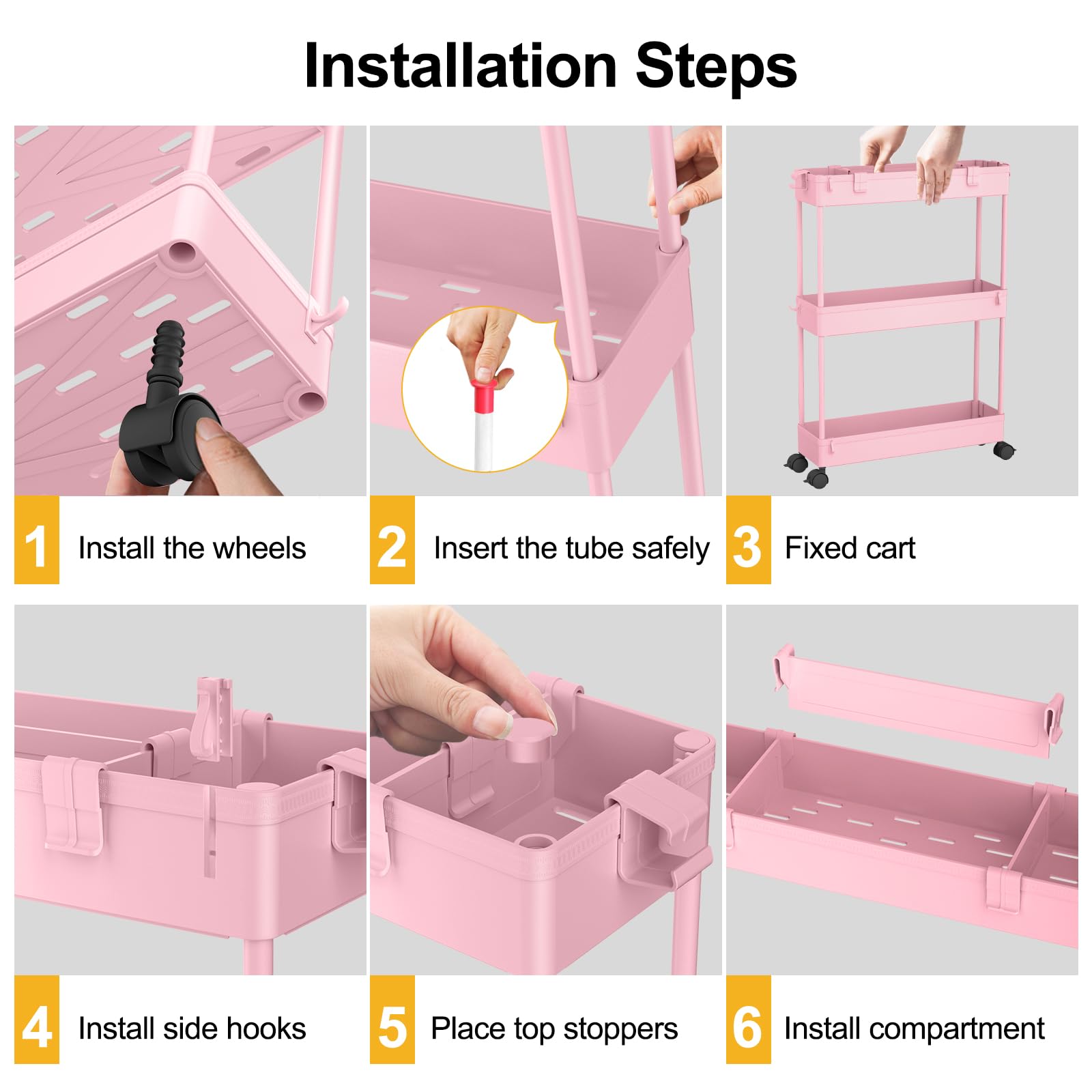 Installation Steps

1 Install the wheels

2 Insert the tube safely

3 Fixed cart

4 Install side hooks

5 Place top stoppers

6 Install compartment