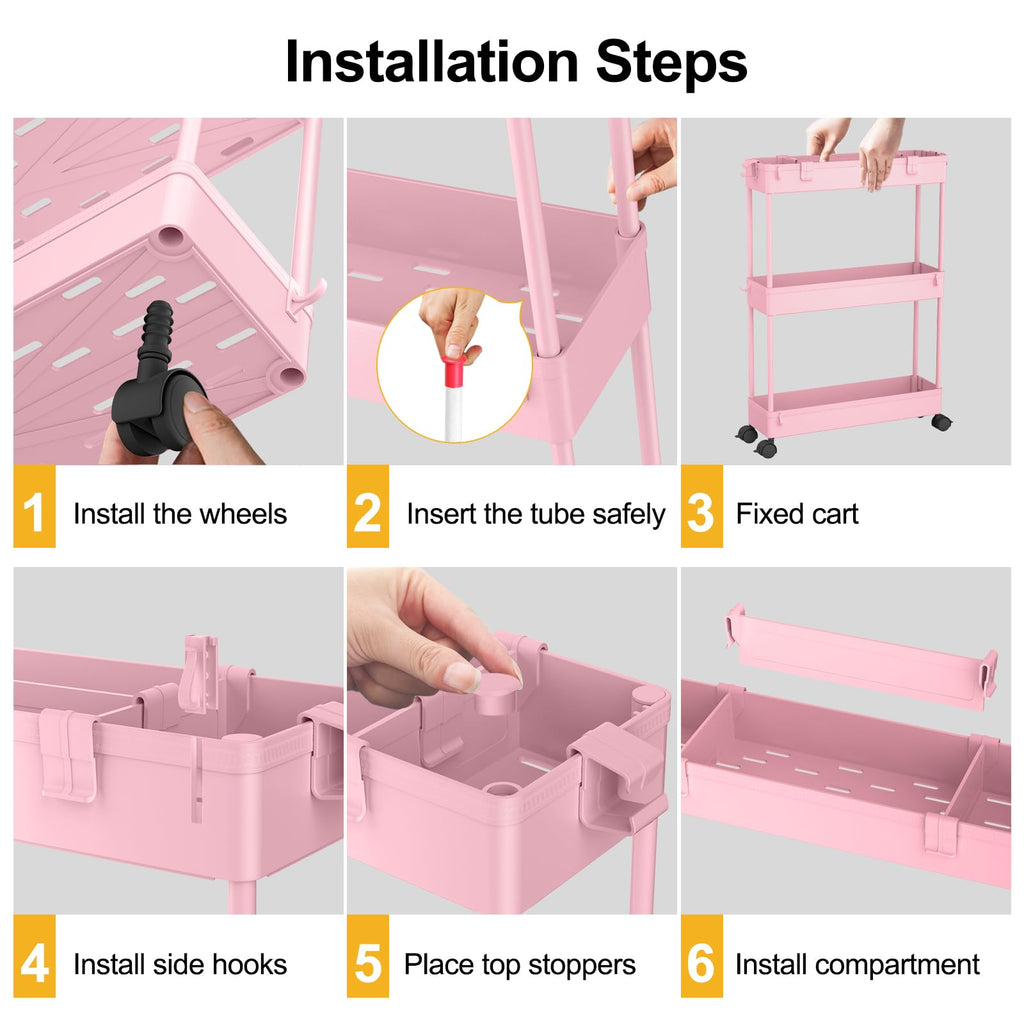 Installation Steps

1 Install the wheels

2 Insert the tube safely

3 Fixed cart

4 Install side hooks

5 Place top stoppers

6 Install compartment