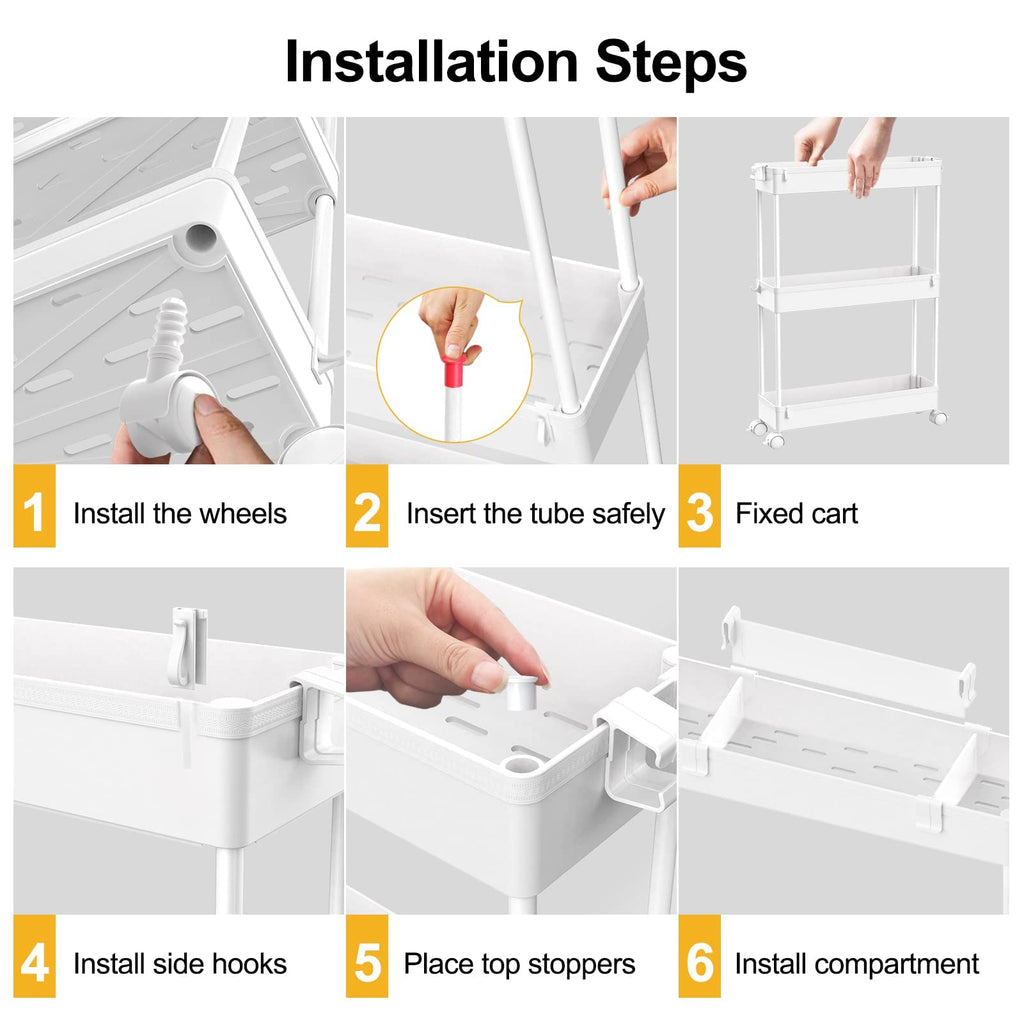 Installation Steps

1 Install the wheels

2 Insert the tube safely

3 Fixed cart

4 Install side hooks

5 Place top stoppers

6 Install compartment