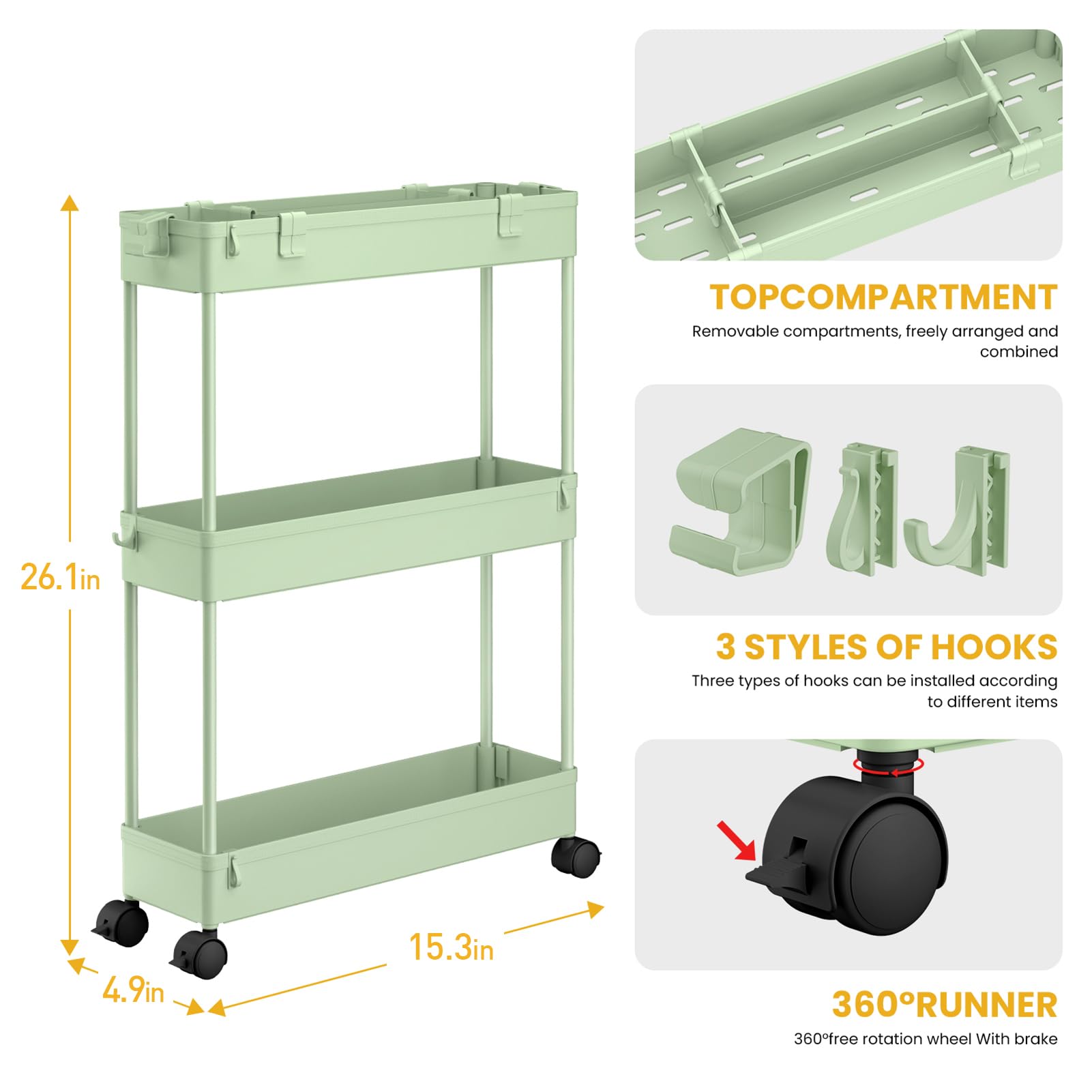 26.1in

4.9in

15.3in

TOPCOMPARTMENT

Removable compartments, freely arranged and combined

3 STYLES OF HOOKS

Three types of hooks can be installed according to different items

360°RUNNER

360°free rotation wheel With brake