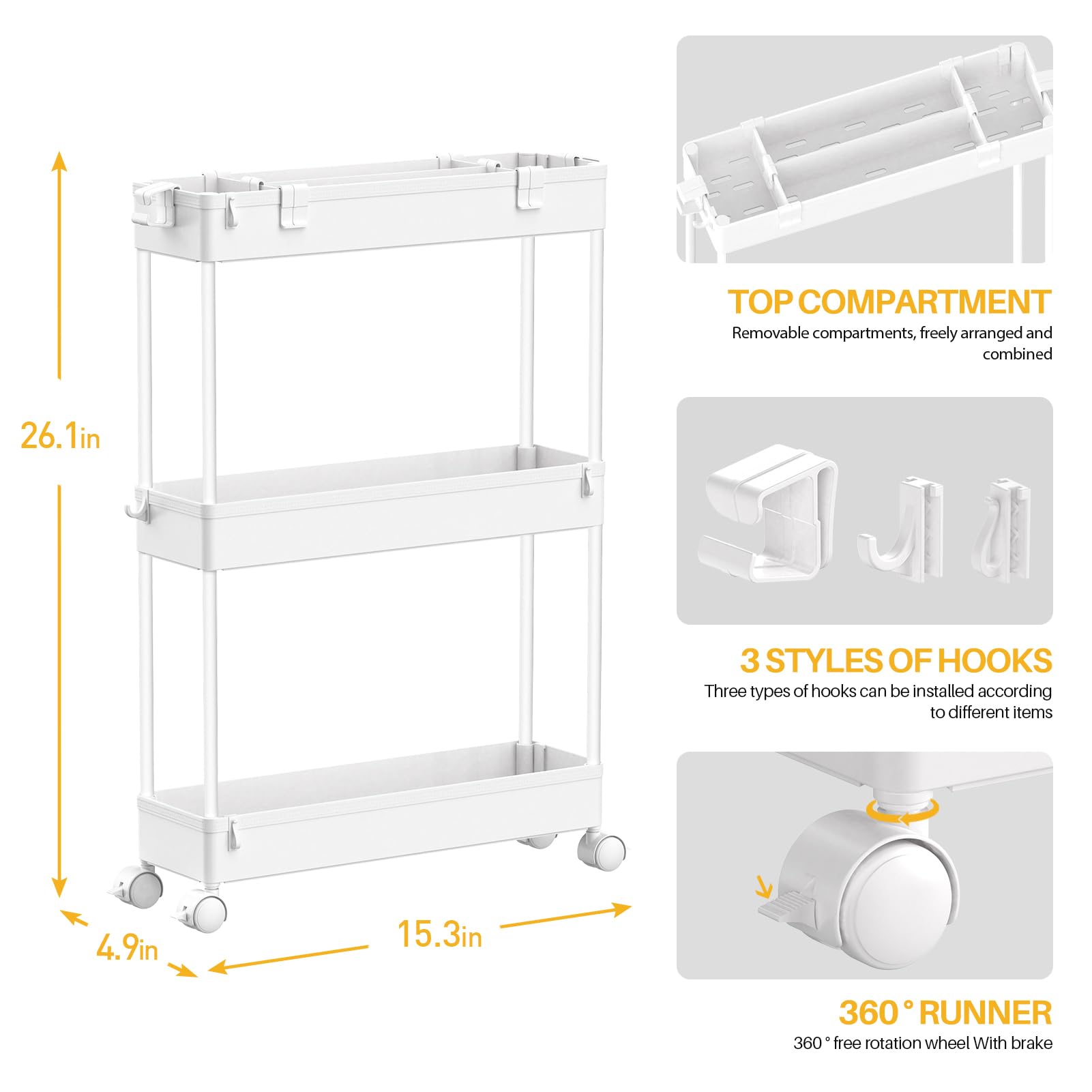 26.1in

4.9in

15.3in

TOP COMPARTMENT

Removable compartments, freely arranged and combined

3 STYLES OF HOOKS

Three types of hooks can be installed according to different items

360 ° RUNNER

360 ° free rotation wheel With brake