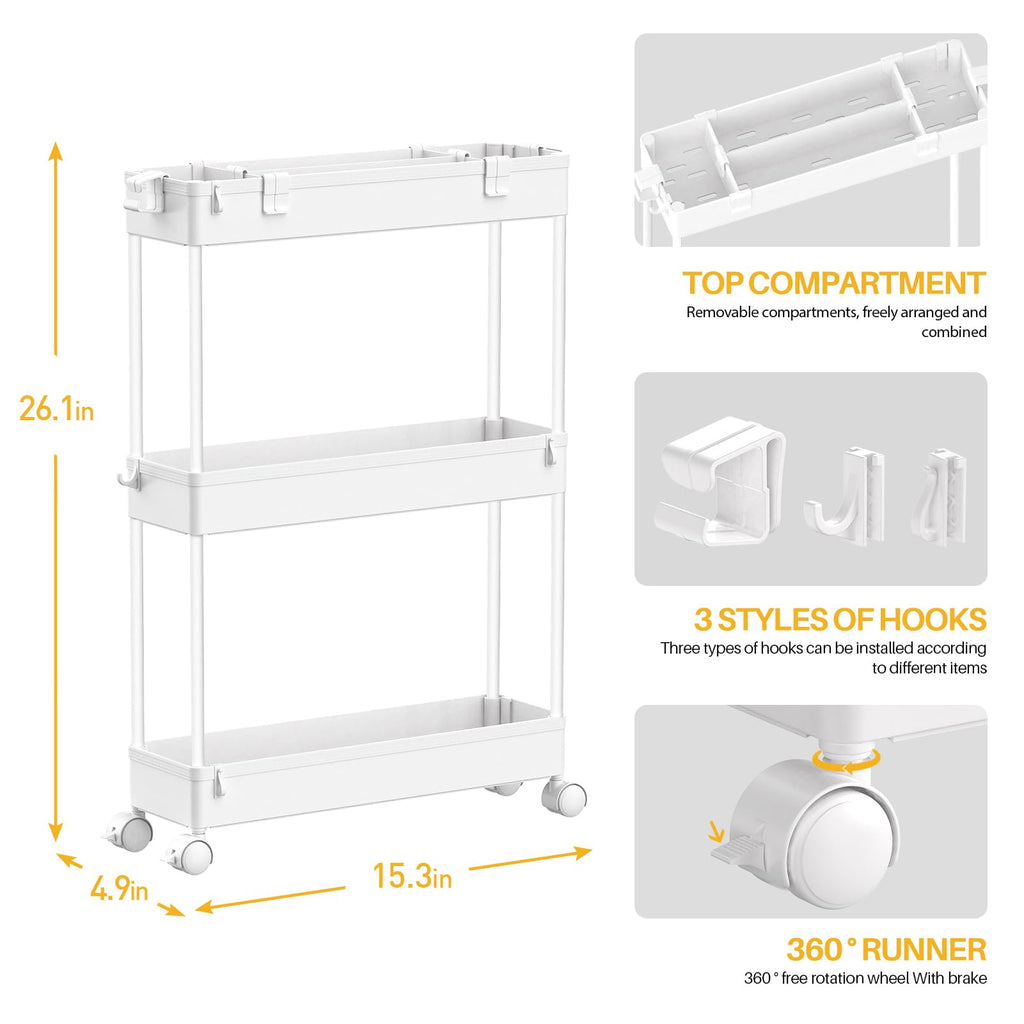 26.1in

4.9in

15.3in

TOP COMPARTMENT
Removable compartments, freely arranged and combined

3 STYLES OF HOOKS
Three types of hooks can be installed according to different items

360 ° RUNNER
360 ° free rotation wheel With brake